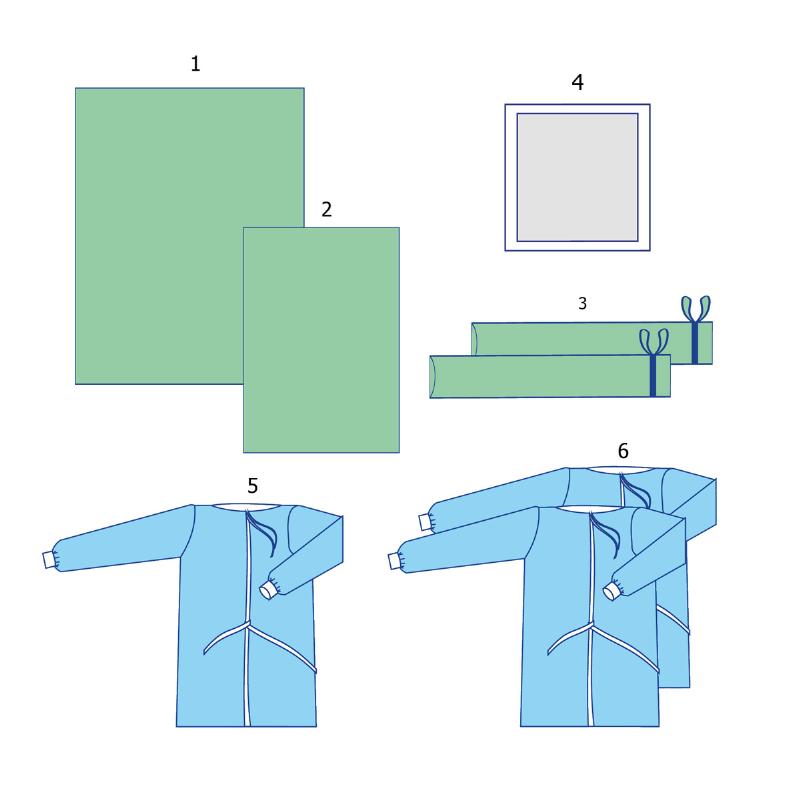 1

4

2

3

5

6